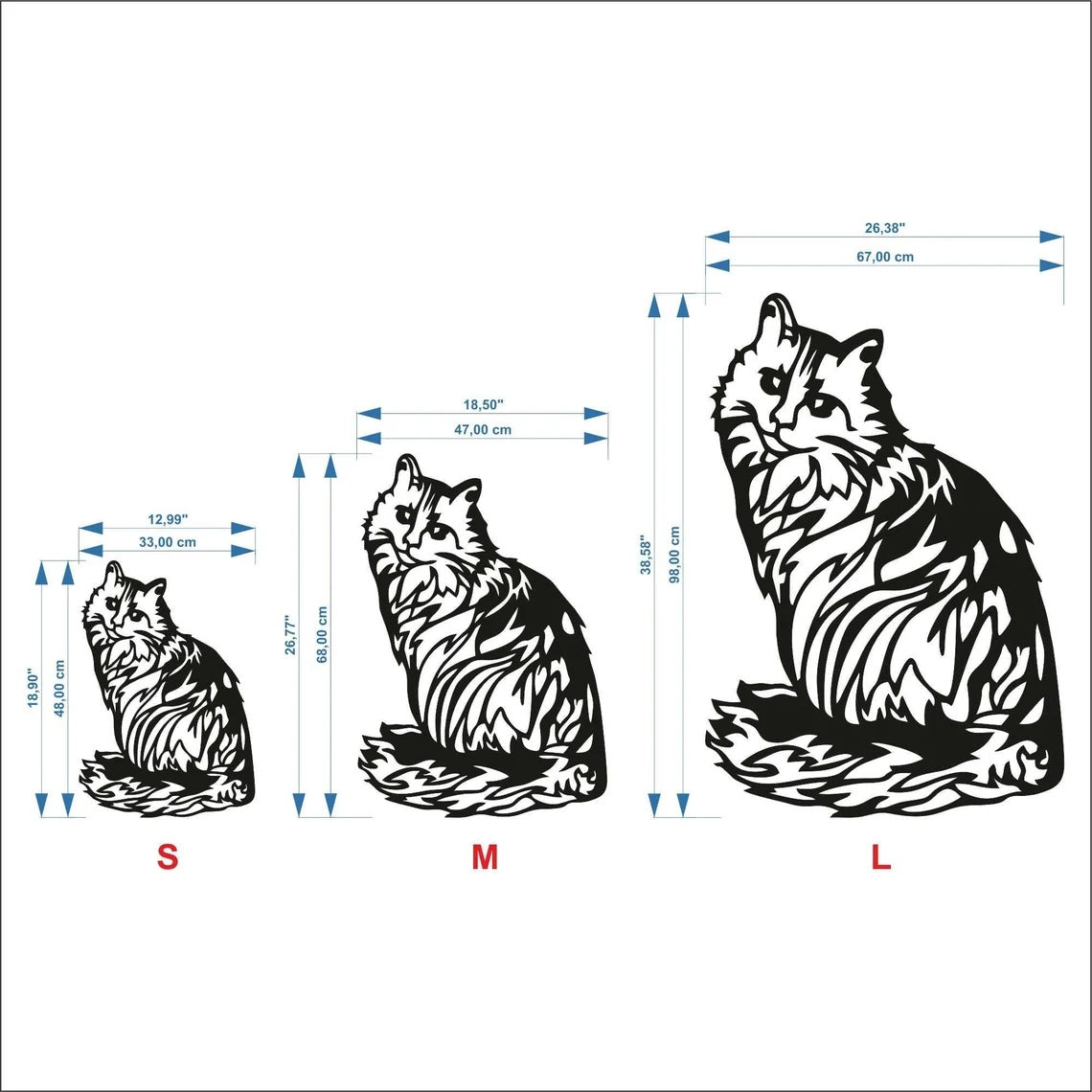 12,99"
33,00 cm
18,90"
48,00 cm
S

18,50"
47,00 cm
26,77"
68,00 cm
M

26,38"
67,00 cm
38,58"
98,00 cm
L